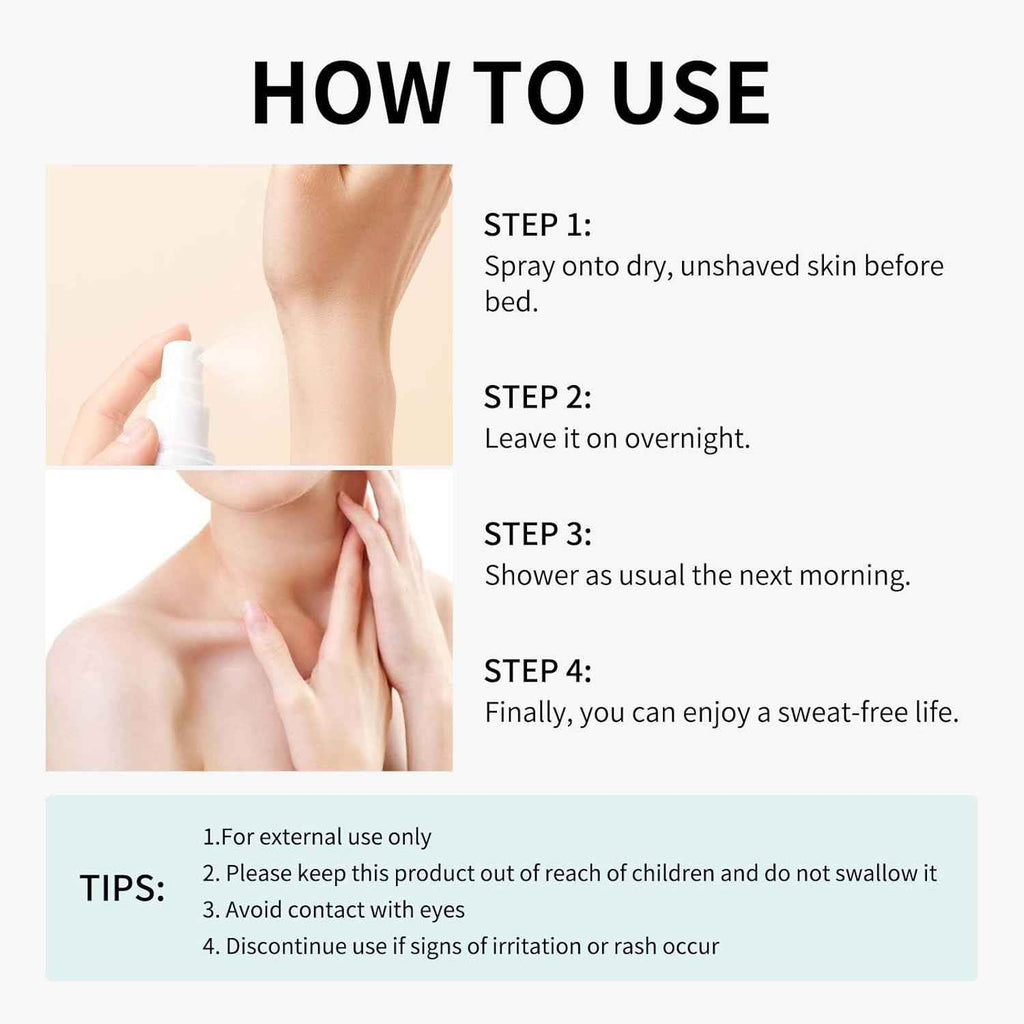 HOW TO USE

STEP 1:
Spray onto dry, unshaved skin before bed.

STEP 2:
Leave it on overnight.

STEP 3:
Shower as usual the next morning.

STEP 4:
Finally, you can enjoy a sweat-free life.

TIPS:
1.For external use only
2. Please keep this product out of reach of children and do not swallow it
3. Avoid contact with eyes
4. Discontinue use if signs of irritation or rash occur